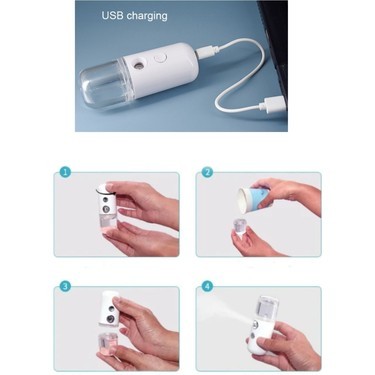 USB charging

1

2

3

4